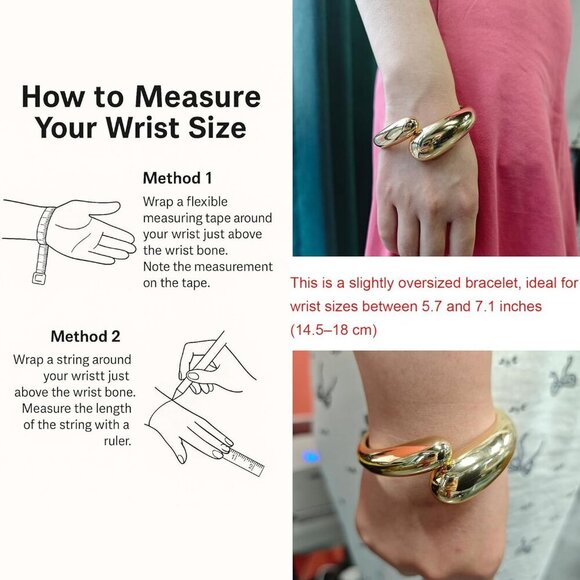 How to Measure Your Wrist Size

Method 1
Wrap a flexible measuring tape around your wrist just above the wrist bone. Note the measurement on the tape.

Method 2
Wrap a string around your wristt just above the wrist bone. Measure the length of the string with a ruler.

This is a slightly oversized bracelet, ideal for wrist sizes between 5.7 and 7.1 inches (14.5–18 cm)